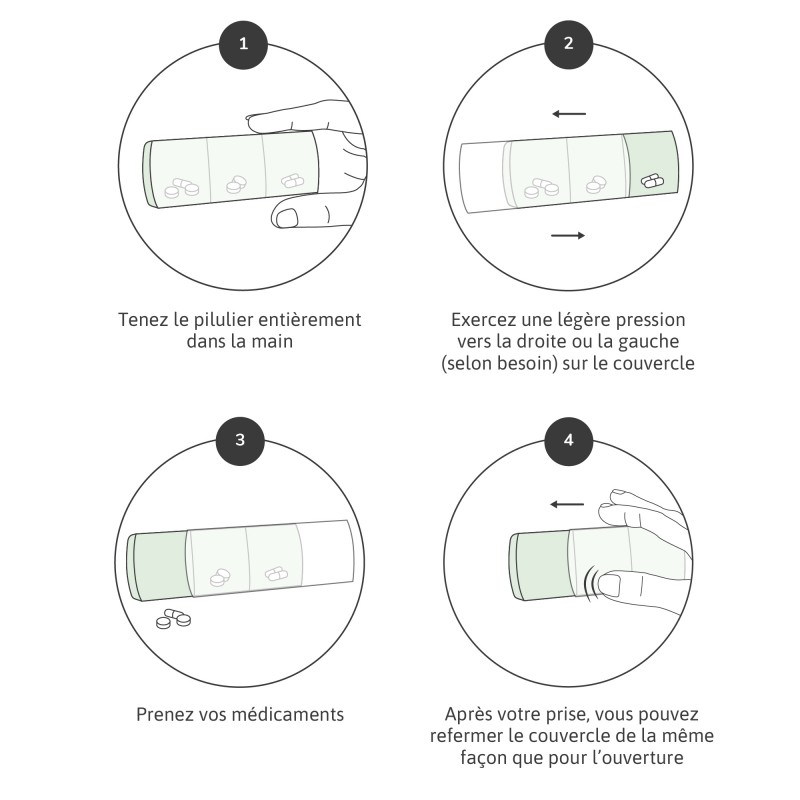 1

Tenez le pilulier entièrement dans la main

2

Exercez une légère pression vers la droite ou la gauche (selon besoin) sur le couvercle

3

Prenez vos médicaments

4

Après votre prise, vous pouvez refermer le couvercle de la même façon que pour l'ouverture